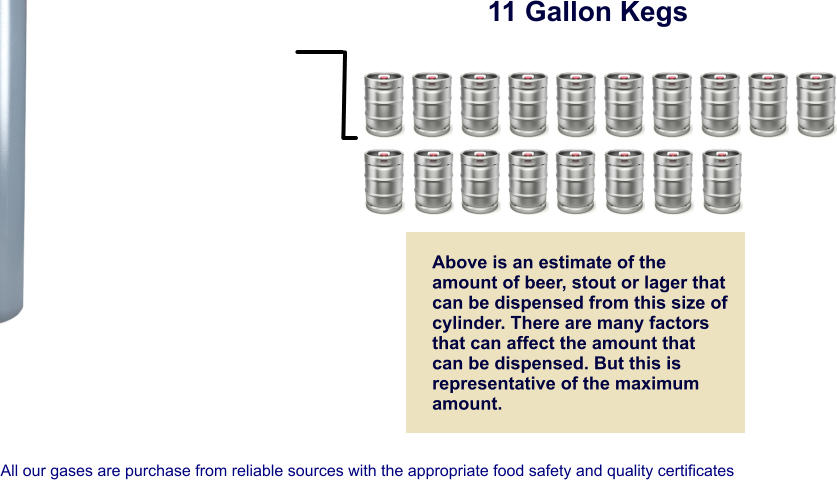 11 Gallon Kegs

Above is an estimate of the amount of beer, stout or lager that can be dispensed from this size of cylinder. There are many factors that can affect the amount that can be dispensed. But this is representative of the maximum amount.

All our gases are purchase from reliable sources with the appropriate food safety and quality certificates